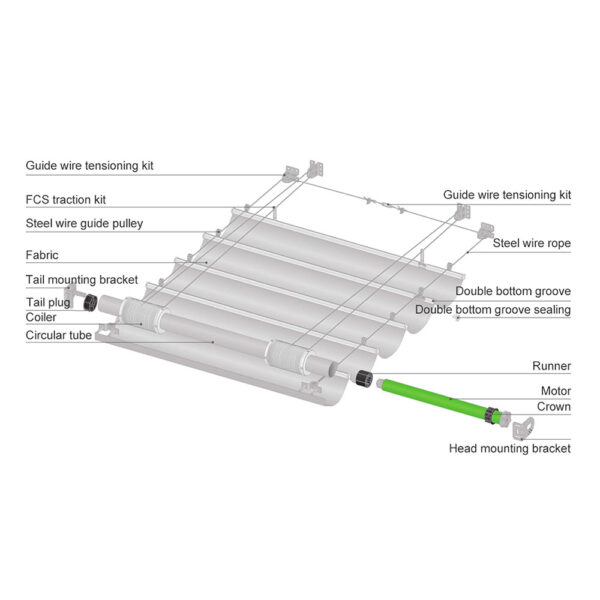 Guide wire tensioning kit
FCS traction kit
Steel wire guide pulley
Fabric
Tail mounting bracket
Tail plug
Coiler
Circular tube
Guide wire tensioning kit
Steel wire rope
Double bottom groove
Double bottom groove sealing
Runner
Motor
Crown
Head mounting bracket